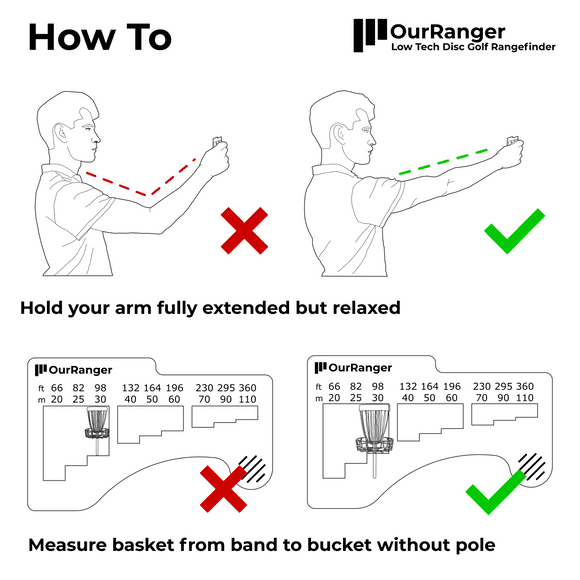 How To

OurRanger
Low Tech Disc Golf Rangefinder

Hold your arm fully extended but relaxed

OurRanger
ft 66 82 98 132 164 196 230 295 360
m 20 25 30 40 50 60 70 90 110

OurRanger
ft 66 82 98 132 164 196 230 295 360
m 20 25 30 40 50 60 70 90 110

Measure basket from band to bucket without pole