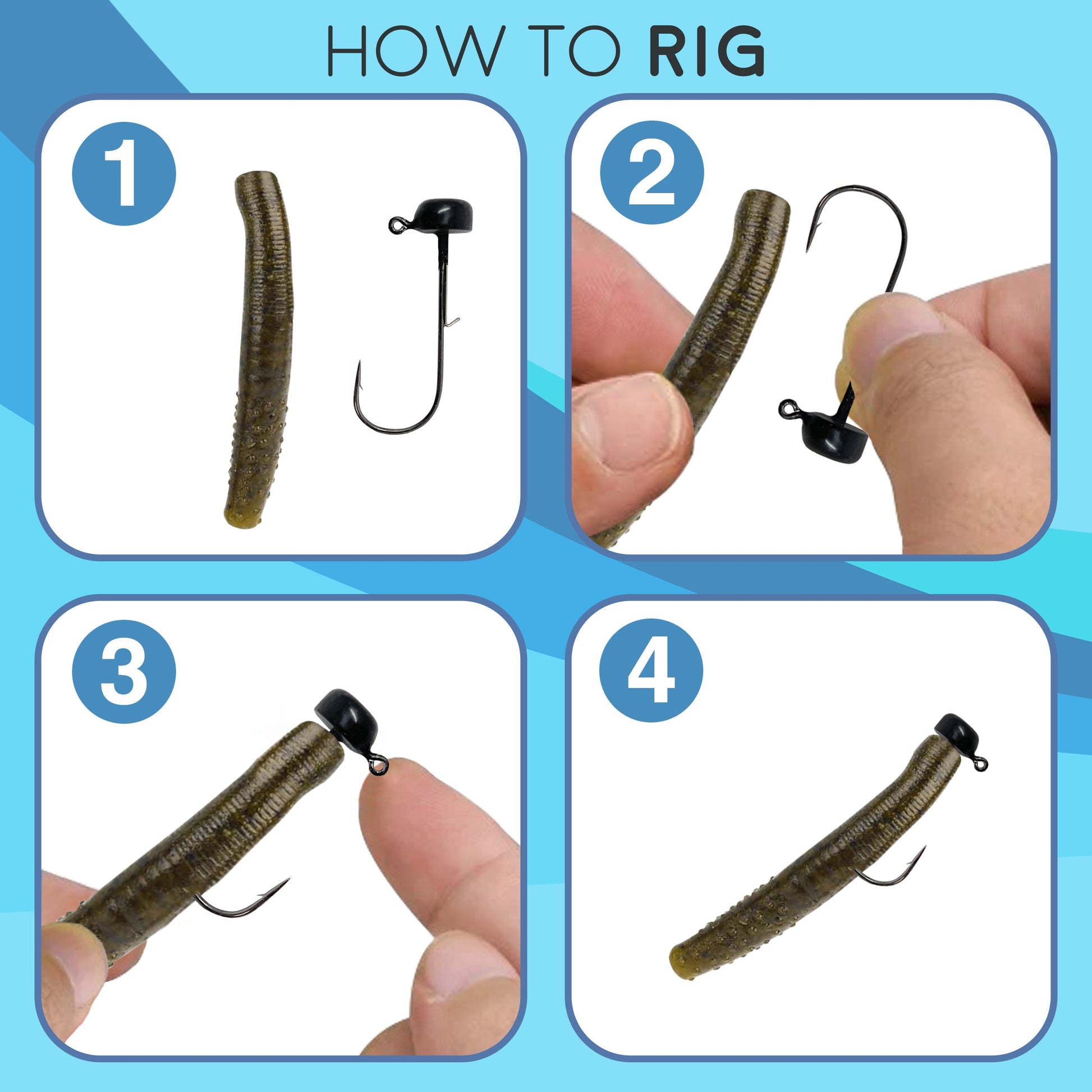 HOW TO RIG

1

2

3

4