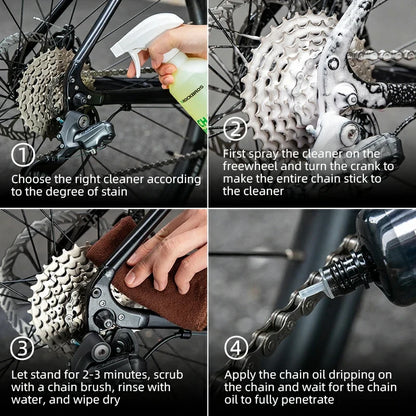 ROCKBROS

①
Choose the right cleaner according to the degree of stain

②
First spray the cleaner on the freewheel and turn the crank to make the entire chain stick to the cleaner

③
Let stand for 2-3 minutes, scrub with a chain brush, rinse with water, and wipe dry

④
Apply the chain oil dripping on the chain and wait for the chain oil to fully penetrate