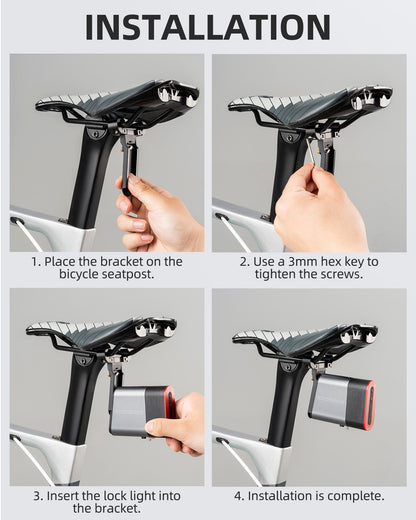 INSTALLATION

1. Place the bracket on the bicycle seatpost.

2. Use a 3mm hex key to tighten the screws.

3. Insert the lock light into the bracket.

4. Installation is complete.