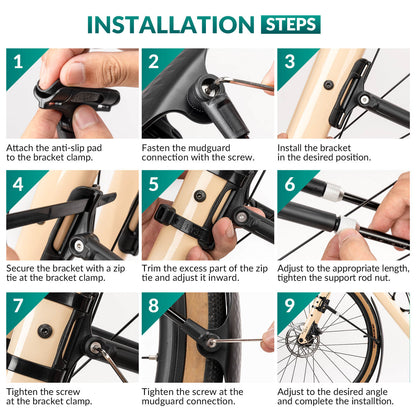 INSTALLATION STEPS

1
Attach the anti-slip pad to the bracket clamp.

2
Fasten the mudguard connection with the screw.

3
Install the bracket in the desired position.

4
Secure the bracket with a zip tie at the bracket clamp.

5
Trim the excess part of the zip tie and adjust it inward.

6
Adjust to the appropriate length, tighten the support rod nut.

7
Tighten the screw at the bracket clamp.

8
Tighten the screw at the mudguard connection.

9
Adjust to the desired angle and complete the installtion.