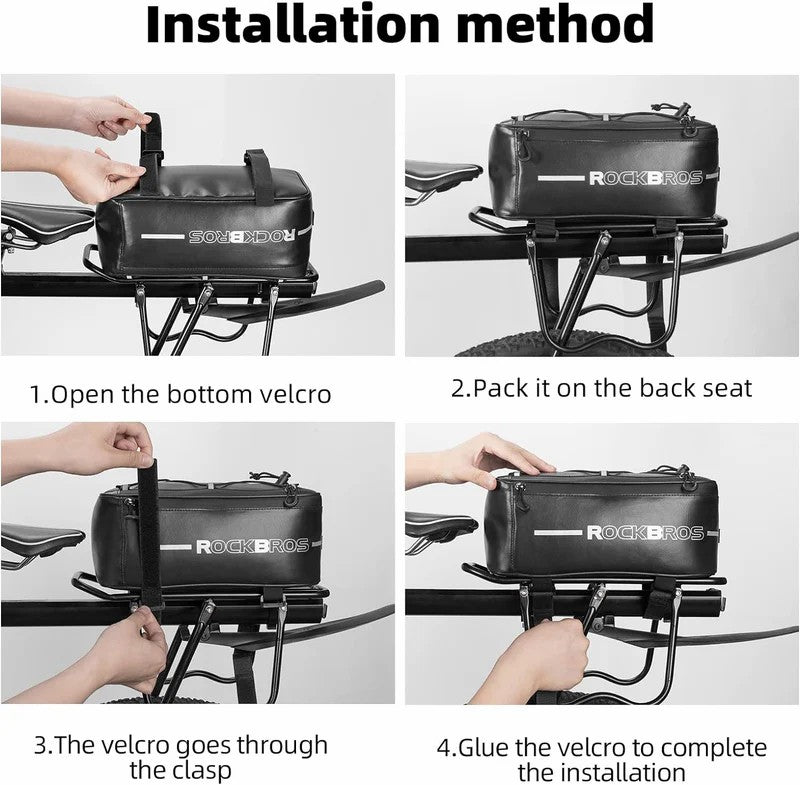 Installation method

ROCKBROS

1.Open the bottom velcro

ROCKBROS

2.Pack it on the back seat

ROCKBROS

3.The velcro goes through the clasp

ROCKBROS

4.Glue the velcro to complete the installation