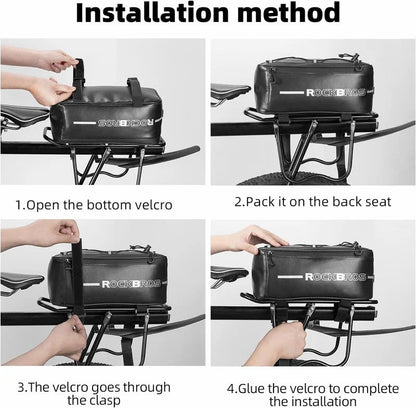 Installation method

ROCKBROS

1.Open the bottom velcro

ROCKBROS

2.Pack it on the back seat

ROCKBROS

3.The velcro goes through the clasp

ROCKBROS

4.Glue the velcro to complete the installation