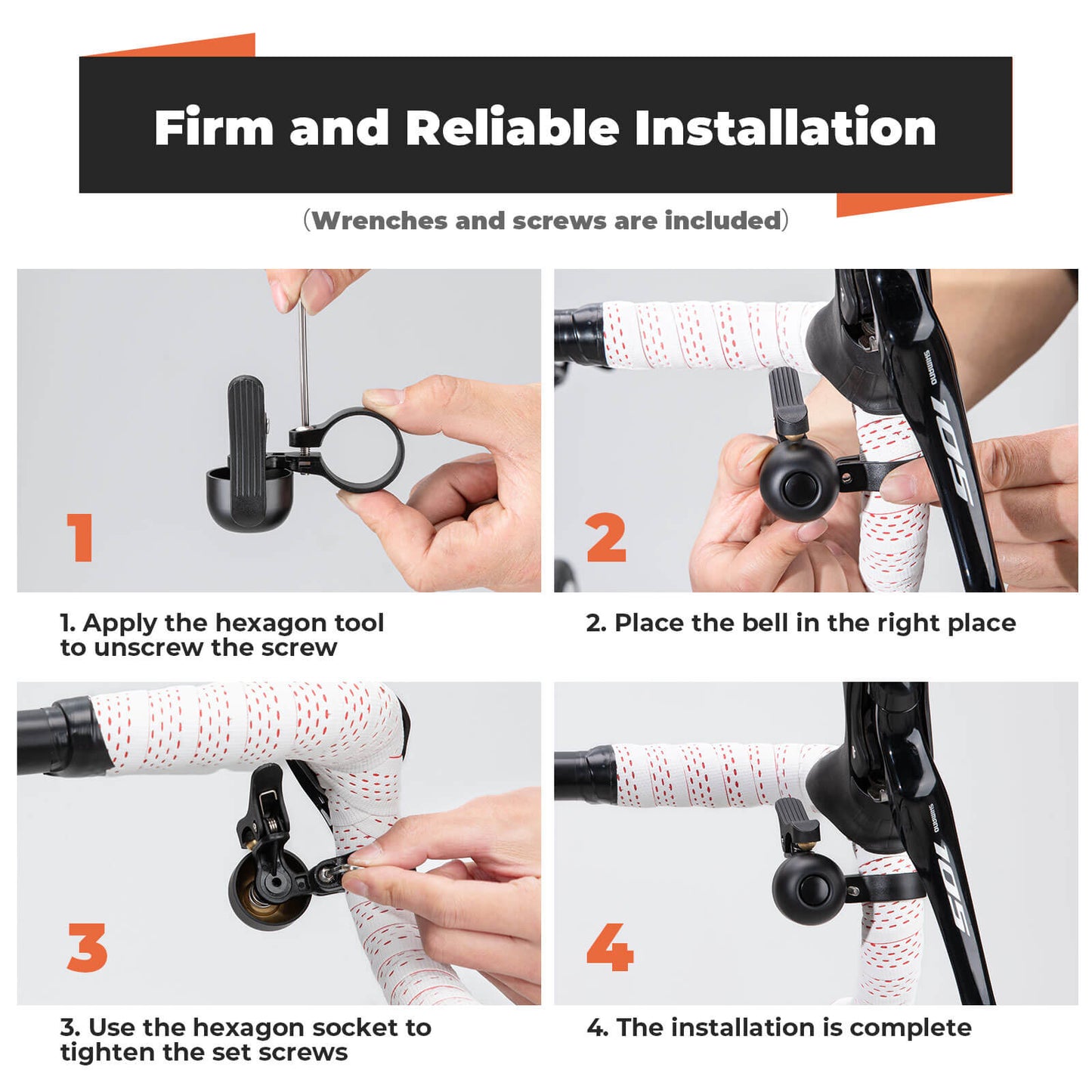 Firm and Reliable Installation

(Wrenches and screws are included)

1

SHIMANO 105

2

1. Apply the hexagon tool to unscrew the screw

2. Place the bell in the right place

3

SHIMANO 105

4

3. Use the hexagon socket to tighten the set screws

4. The installation is complete