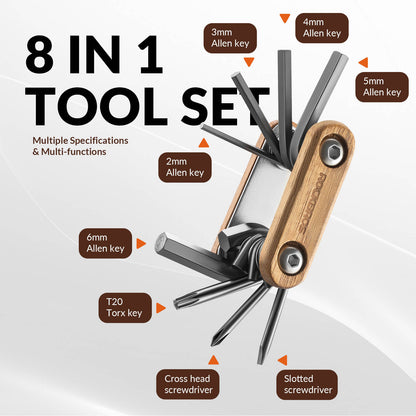 8 IN 1
TOOL SET

Multiple Specifications & Multi-functions

3mm Allen key

4mm Allen key

5mm Allen key

2mm Allen key

ROCKBROS

6mm Allen key

T20 Torx key

Cross head screwdriver

Slotted screwdriver