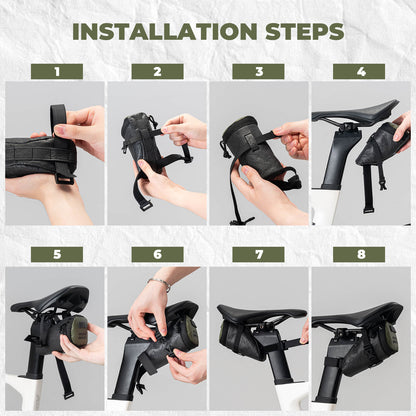 INSTALLATION STEPS

1

2

3

4

5

6

7

8